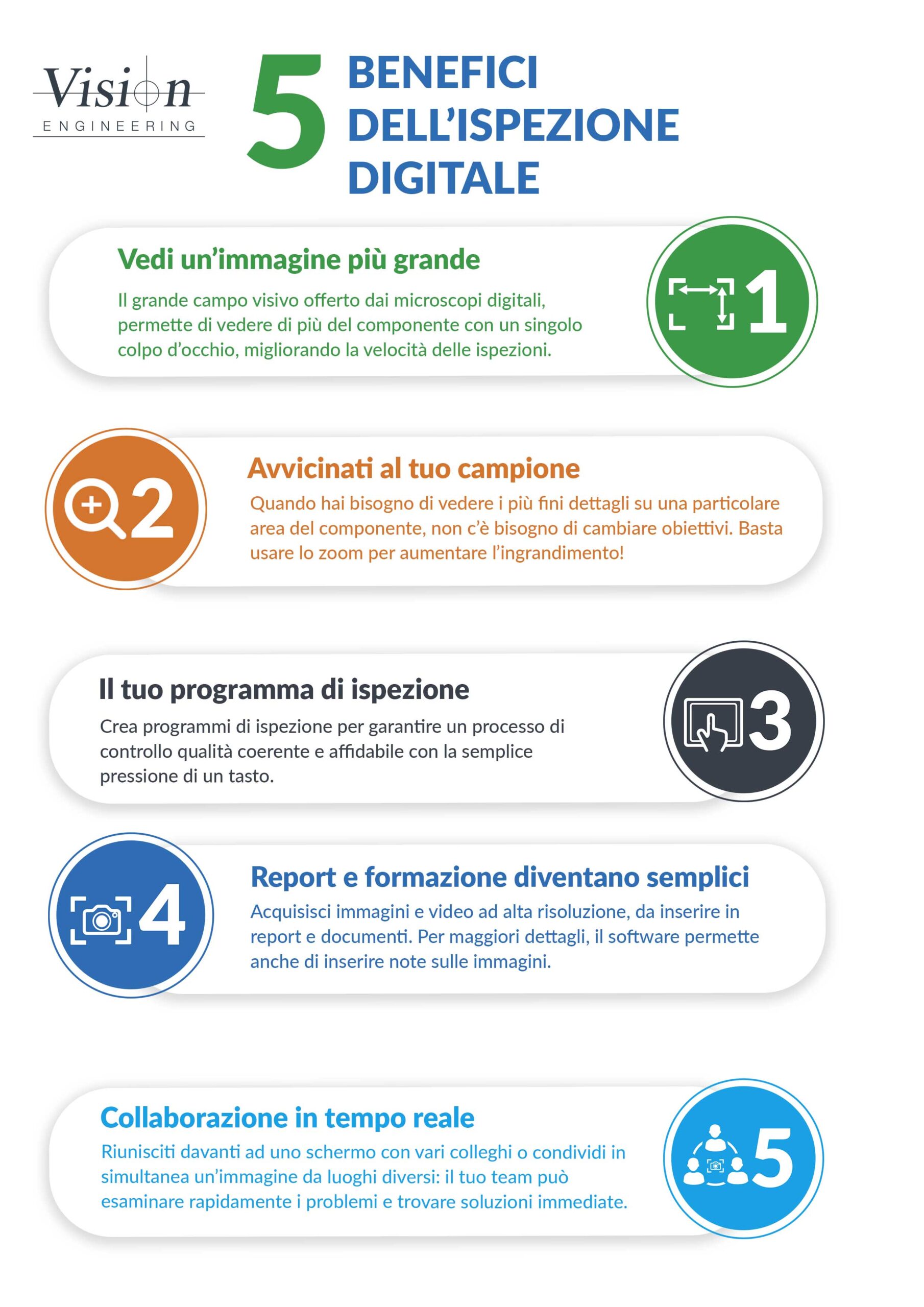 Vision
ENGINEERING

5 BENEFICI DELL'ISPEZIONE DIGITALE

Vedi un'immagine più grande

Il grande campo visivo offerto dai microscopi digitali, permette di vedere di più del componente con un singolo colpo d'occhio, migliorando la velocità delle ispezioni.

1

2

Avvicinati al tuo campione

Quando hai bisogno di vedere i più fini dettagli su una particolare area del componente, non c'è bisogno di cambiare obiettivi. Basta usare lo zoom per aumentare l'ingrandimento!

Il tuo programma di ispezione

Crea programmi di ispezione per garantire un processo di controllo qualità coerente e affidabile con la semplice pressione di un tasto.

3

4

Report e formazione diventano semplici

Acquisisci immagini e video ad alta risoluzione, da inserire in report e documenti. Per maggiori dettagli, il software permette anche di inserire note sulle immagini.

Collaborazione in tempo reale

Riunisciti davanti ad uno schermo con vari colleghi o condividi in simultanea un'immagine da luoghi diversi: il tuo team può esaminare rapidamente i problemi e trovare soluzioni immediate.

5